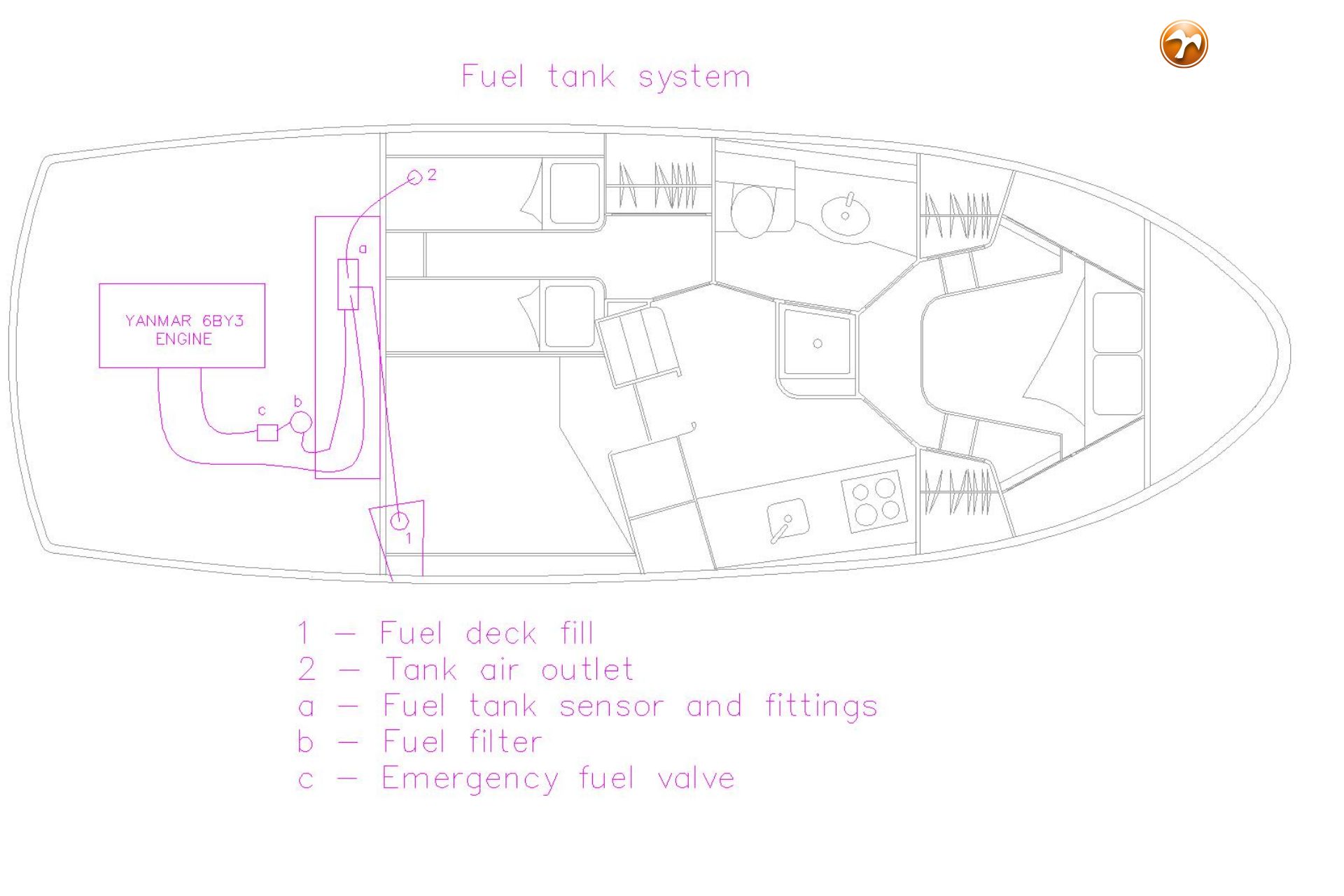 Fuel tank system

2

a

YANMAR 6BY3
ENGINE

c

b

1

1 — Fuel deck fill
2 — Tank air outlet
a — Fuel tank sensor and fittings
b — Fuel filter
c — Emergency fuel valve